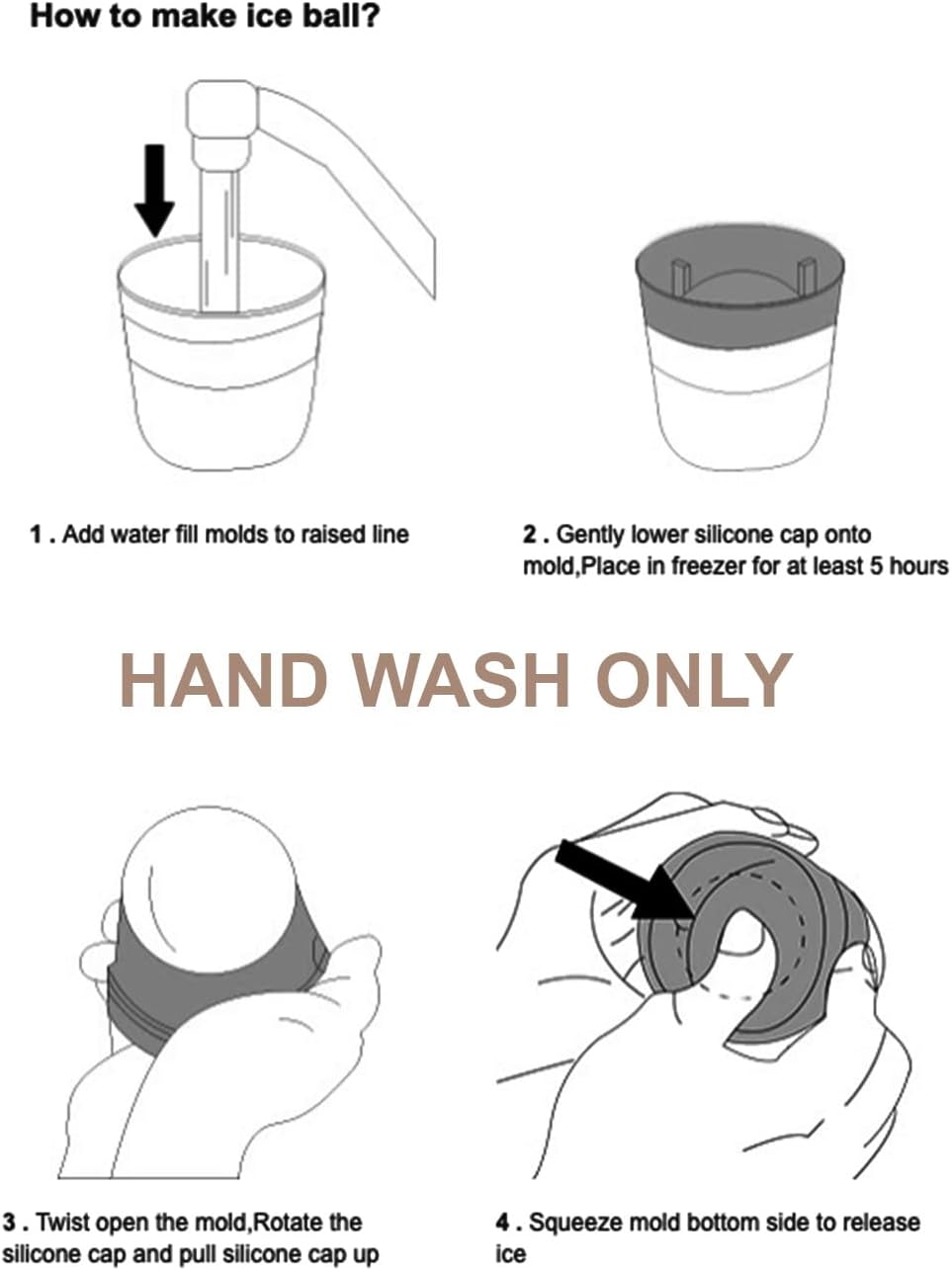 How to make ice ball?

1 . Add water fill molds to raised line

2 . Gently lower silicone cap onto mold,Place in freezer for at least 5 hours

HAND WASH ONLY

3 . Twist open the mold,Rotate the silicone cap and pull silicone cap up

4 . Squeeze mold bottom side to release ice